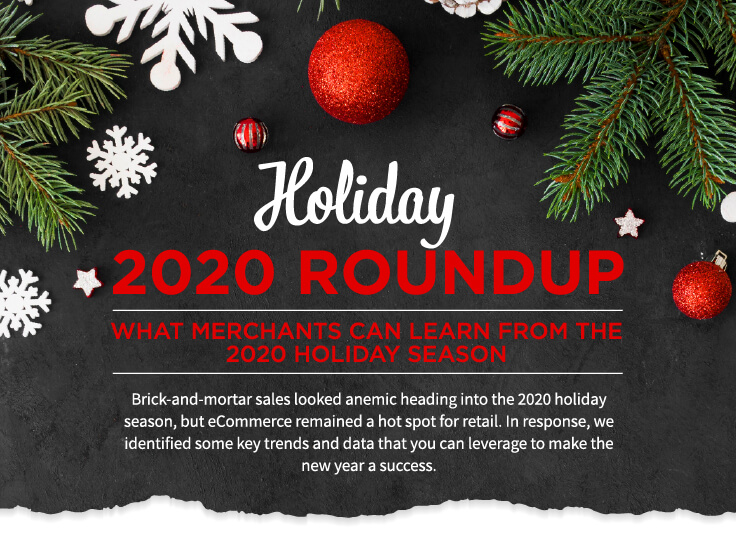 Holiday
2020 ROUNDUP

WHAT MERCHANTS CAN LEARN FROM THE 2020 HOLIDAY SEASON

Brick-and-mortar sales looked anemic heading into the 2020 holiday season, but eCommerce remained a hot spot for retail. In response, we identified some key trends and data that you can leverage to make the new year a success.